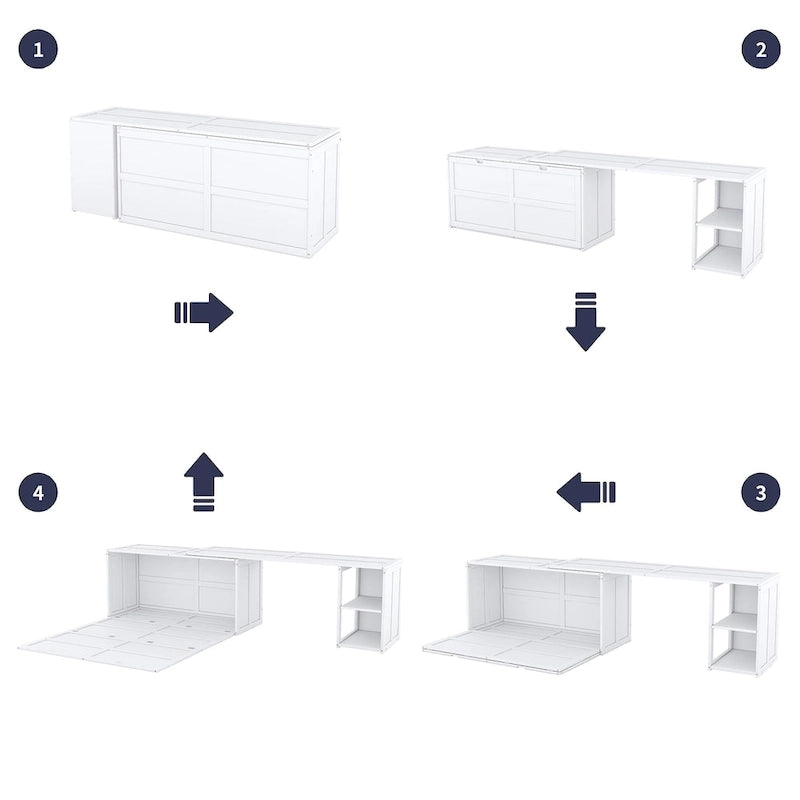 1

2

4

3